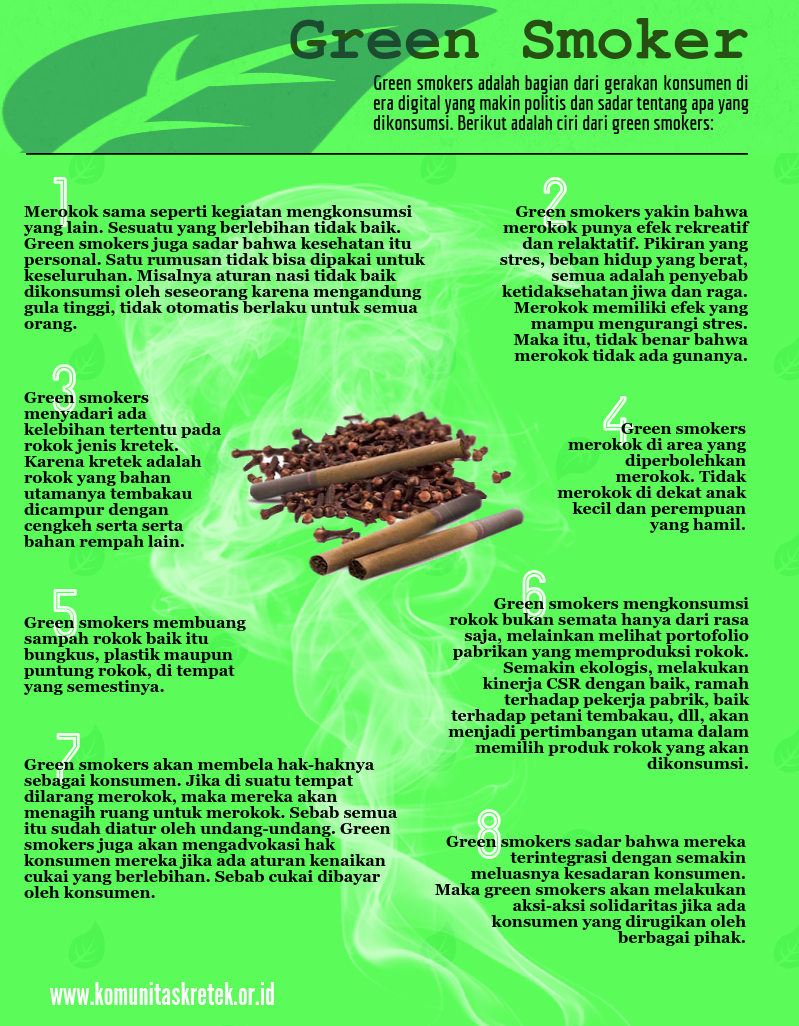 Green Smoker

Green smokers adalah bagian dari gerakan konsumen di era digital yang makin politis dan sadar tentang apa yang dikonsumsi. Berikut adalah ciri dari green smokers:

1

Merokok sama seperti kegiatan mengkonsumsi yang lain. Sesuatu yang berlebihan tidak baik. Green smokers juga sadar bahwa kesehatan itu personal. Satu rumusan tidak bisa dipakai untuk keseluruhan. Misalnya aturan nasi tidak baik dikonsumsi oleh seseorang karena mengandung gula tinggi, tidak otomatis berlaku untuk semua orang.

2

Green smokers yakin bahwa merokok punya efek rekreatif dan relaktatif. Pikiran yang stres, beban hidup yang berat, semua adalah penyebab ketidaksehatan jiwa dan raga. Merokok memiliki efek yang mampu mengurangi stres. Maka itu, tidak benar bahwa merokok tidak ada gunanya.

3

Green smokers menyadari ada kelebihan tertentu pada rokok jenis kretek. Karena kretek adalah rokok yang bahan utamanya tembakau dicampur dengan cengkeh serta serta bahan rempah lain.

4

Green smokers merokok di area yang diperbolehkan merokok. Tidak merokok di dekat anak kecil dan perempuan yang hamil.

5

Green smokers membuang sampah rokok baik itu bungkus, plastik maupun puntung rokok, di tempat yang semestinya.

6

Green smokers mengkonsumsi rokok bukan semata hanya dari rasa saja, melainkan melihat portofolio pabrikan yang memproduksi rokok. Semakin ekologis, melakukan kinerja CSR dengan baik, ramah terhadap pekerja pabrik, baik terhadap petani tembakau, dll, akan menjadi pertimbangan utama dalam memilih produk rokok yang akan dikonsumsi.

7

Green smokers akan membela hak-haknya sebagai konsumen. Jika di suatu tempat dilarang merokok, maka mereka akan menagih ruang untuk merokok. Sebab semua itu sudah diatur oleh undang-undang. Green smokers juga akan mengadvokasi hak konsumen mereka jika ada aturan kenaikan cukai yang berlebihan. Sebab cukai dibayar oleh konsumen.

8

Green smokers sadar bahwa mereka terintegrasi dengan semakin meluasnya kesadaran konsumen. Maka green smokers akan melakukan aksi-aksi solidaritas jika ada konsumen yang dirugikan oleh berbagai pihak.

www.komunitaskretek.or.id